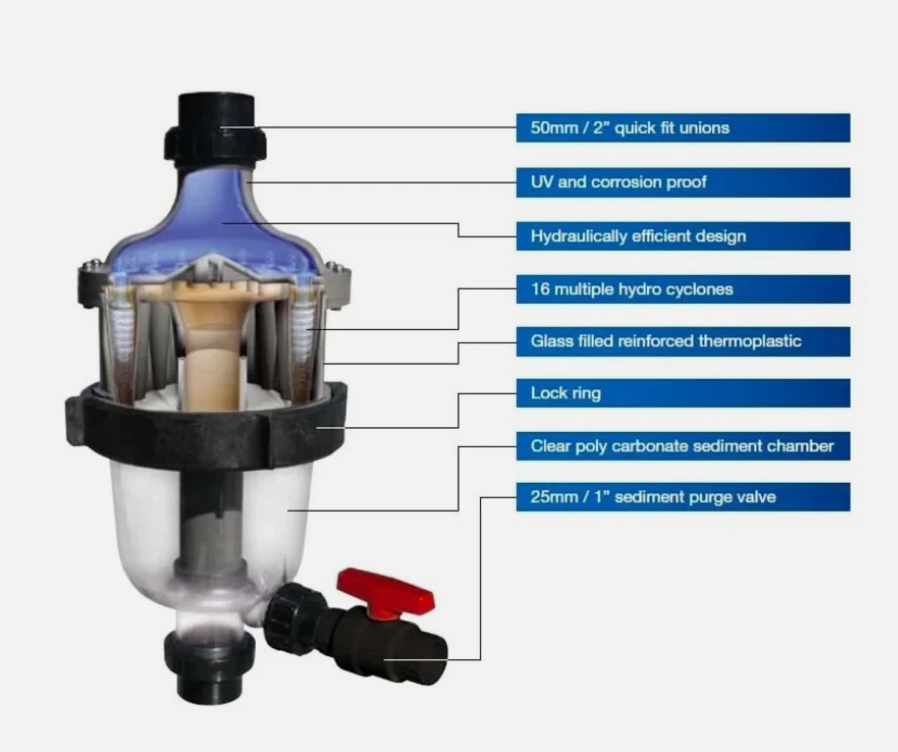 50mm / 2" quick fit unions

UV and corrosion proof

Hydraulically efficient design

16 multiple hydro cyclones

Glass filled reinforced thermoplastic

Lock ring

Clear poly carbonate sediment chamber

25mm / 1" sediment purge valve